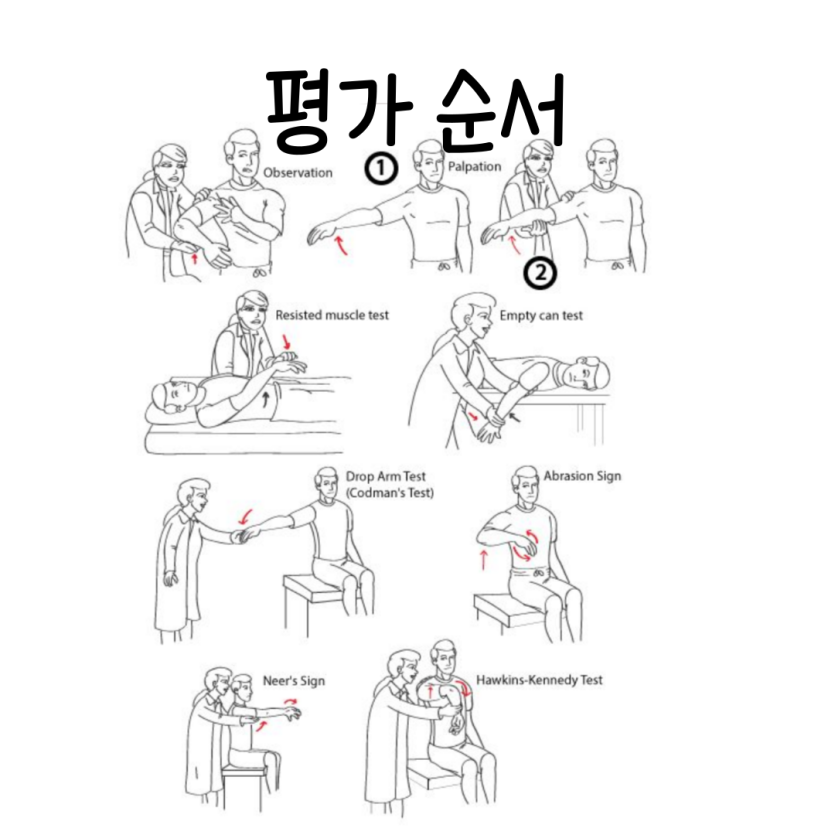 평가 순서

Observation

①

Palpation

②

Resisted muscle test

Empty can test

Drop Arm Test (Codman's Test)

Abrasion Sign

Neer's Sign

Hawkins-Kennedy Test